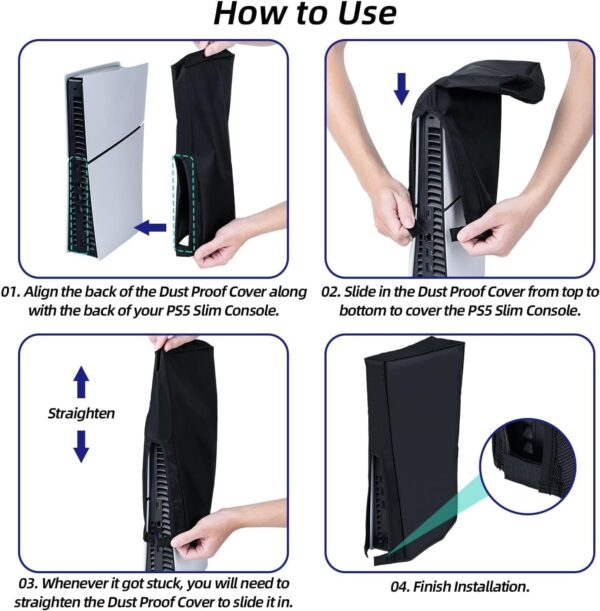 How to Use

01. Align the back of the Dust Proof Cover along with the back of your PS5 Slim Console.

02. Slide in the Dust Proof Cover from top to bottom to cover the PS5 Slim Console.

Straighten

03. Whenever it got stuck, you will need to straighten the Dust Proof Cover to slide it in.

04. Finish Installation.