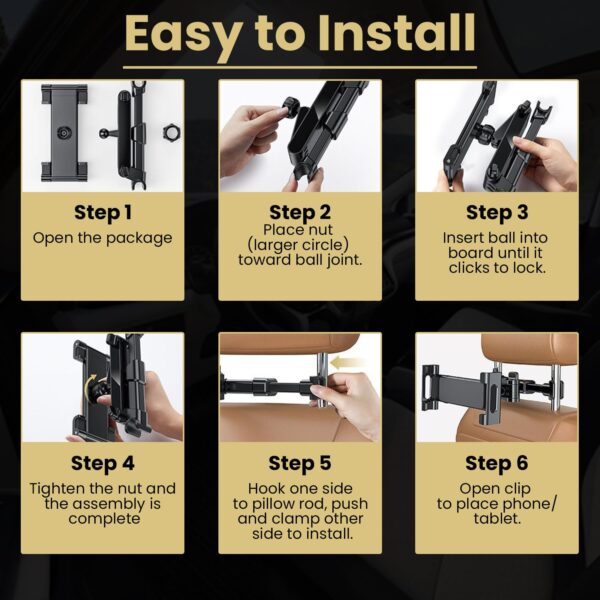 Easy to Install

Step 1
Open the package

Step 2
Place nut (larger circle) toward ball joint.

Step 3
Insert ball into board until it clicks to lock.

Step 4
Tighten the nut and the assembly is complete

Step 5
Hook one side to pillow rod, push and clamp other side to install.

Step 6
Open clip to place phone/ tablet.