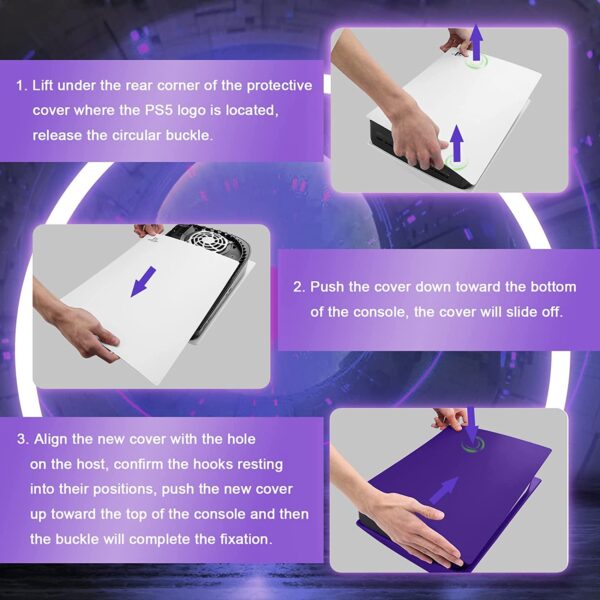 1. Lift under the rear corner of the protective cover where the PS5 logo is located, release the circular buckle.

2. Push the cover down toward the bottom of the console, the cover will slide off.

3. Align the new cover with the hole on the host, confirm the hooks resting into their positions, push the new cover up toward the top of the console and then the buckle will complete the fixation.