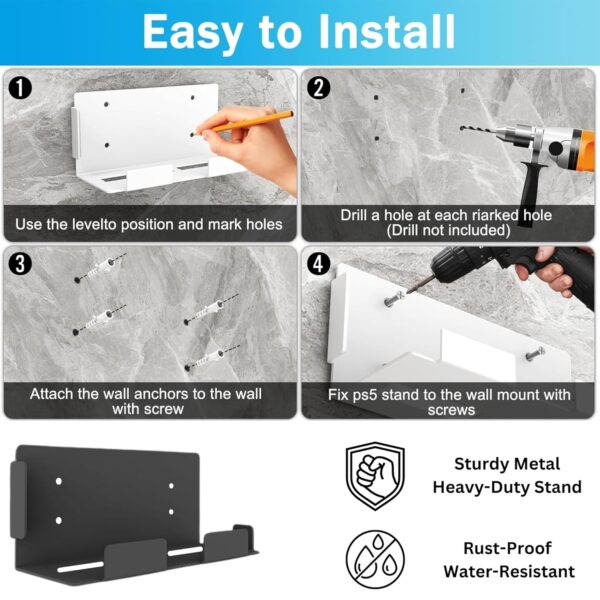 Easy to Install

1
Use the levelto position and mark holes

2
Drill a hole at each riarked hole (Drill not included)

3
Attach the wall anchors to the wall with screw

4
Fix ps5 stand to the wall mount with screws

Sturdy Metal Heavy-Duty Stand

Rust-Proof Water-Resistant