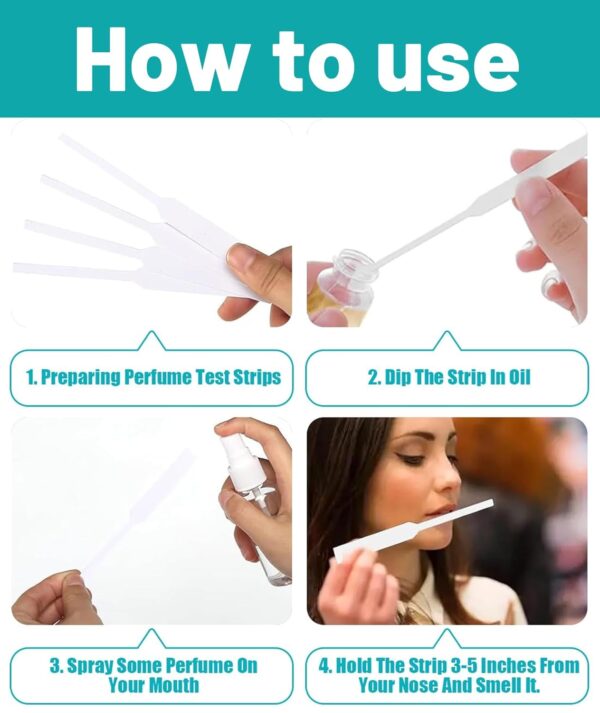 How to use

1. Preparing Perfume Test Strips

2. Dip The Strip In Oil

3. Spray Some Perfume On Your Mouth

4. Hold The Strip 3-5 Inches From Your Nose And Smell It.