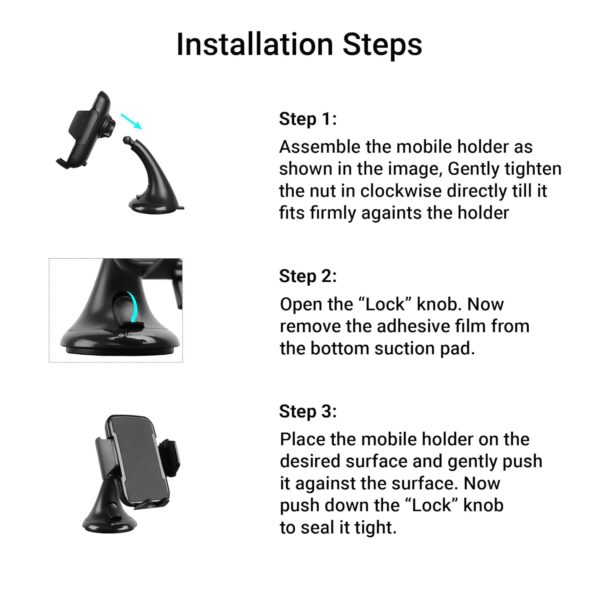 Installation Steps

Step 1:

Assemble the mobile holder as shown in the image, Gently tighten the nut in clockwise directly till it fits firmly againts the holder

Step 2:

Open the “Lock” knob. Now remove the adhesive film from the bottom suction pad.

Step 3:

Place the mobile holder on the desired surface and gently push it against the surface. Now push down the “Lock” knob to seal it tight.